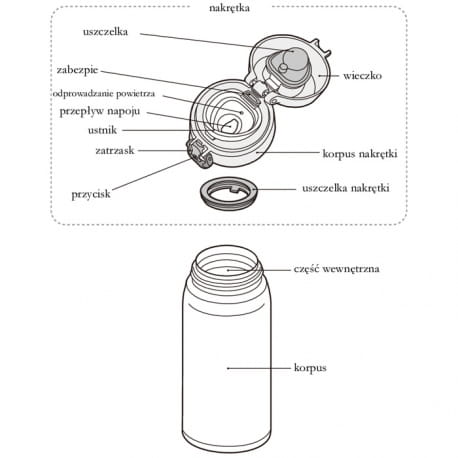 nakrętka

uszczelka

zabezpie

odprowadzanie powietrza

przepływ napoju

ustnik

zatrzask

przycisk

wieczko

korpus nakrętki

uszczelka nakrętki

część wewnętrzna

korpus