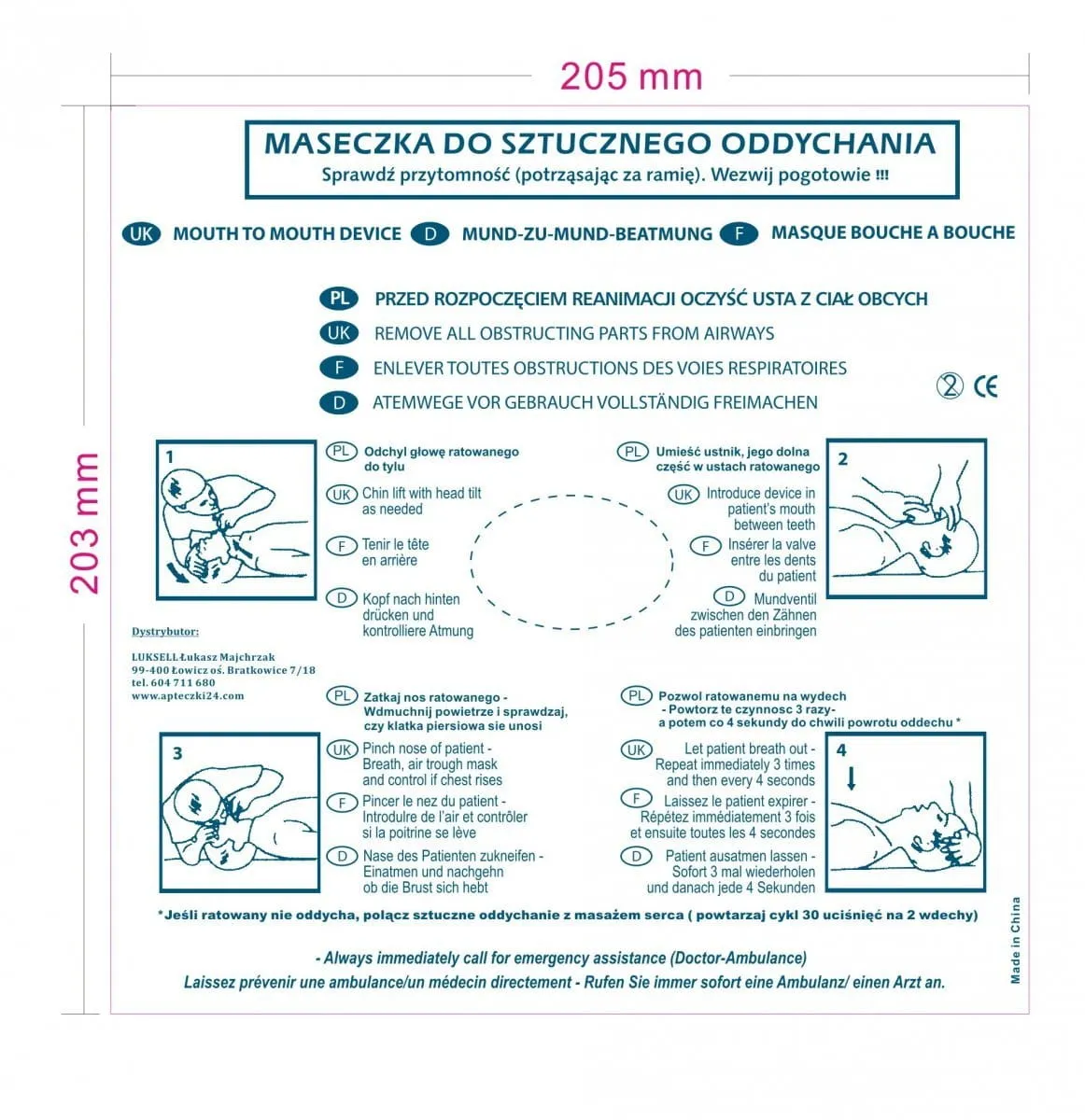 205 mm

203 mm

MASECZKA DO SZTUCZNEGO ODDYCHANIA
Sprawdź przytomność (potrząsając za ramię). Wezwij pogotowie !!!

UK MOUTH TO MOUTH DEVICE D MUND-ZU-MUND-BEATMUNG F MASQUE BOUCHE A BOUCHE

PL PRZED ROZPOCZĘCIEM REANIMACJI OCZYŚĆ USTA Z CIAŁ OBCYCH
UK REMOVE ALL OBSTRUCTING PARTS FROM AIRWAYS
F ENLEVER TOUTES OBSTRUCTIONS DES VOIES RESPIRATOIRES
D ATEMWEGE VOR GEBRAUCH VOLLSTÄNDIG FREIMACHEN

② CE

1

PL Odchyl głowę ratowanego do tylu
UK Chin lift with head tilt as needed
F Tenir le tête en arrière
D Kopf nach hinten drücken und kontrolliere Atmung

PL Umieść ustnik, jego dolna część w ustach ratowanego
UK Introduce device in patient's mouth between teeth
F Insérer la valve entre les dents du patient
D Mundventil zwischen den Zähnen des patienten einbringen

2

Dystrybutor:
LUKSELL Łukasz Majchrzak
99-400 Łowicz oś. Bratkowice 7/18
tel. 604 711 680
www.apteczki24.com

3

PL Zatkaj nos ratowanego - Wdmuchnij powietrze i sprawdzaj, czy klatka piersiowa sie unosi
UK Pinch nose of patient - Breath, air trough mask and control if chest rises
F Pincer le nez du patient - Introdulre de l'air et contrôler si la poitrine se lève
D Nase des Patienten zukneifen - Einatmen und nachgehn ob die Brust sich hebt

PL Pozwol ratowanemu na wydech - Powtorz te czynnosc 3 razy- a potem co 4 sekundy do chwili powrotu oddechu *
UK Let patient breath out - Repeat immediately 3 times and then every 4 seconds
F Laissez le patient expirer - Répétez immédiatement 3 fois et ensuite toutes les 4 secondes
D Patient ausatmen lassen - Sofort 3 mal wiederholen und danach jede 4 Sekunden

4

*Jeśli ratowany nie oddycha, połącz sztuczne oddychanie z masażem serca ( powtarzaj cykl 30 uciśnięć na 2 wdechy)

- Always immediately call for emergency assistance (Doctor-Ambulance)
Laissez prévenir une ambulance/un médecin directement - Rufen Sie immer sofort eine Ambulanz/ einen Arzt an.

Made in China