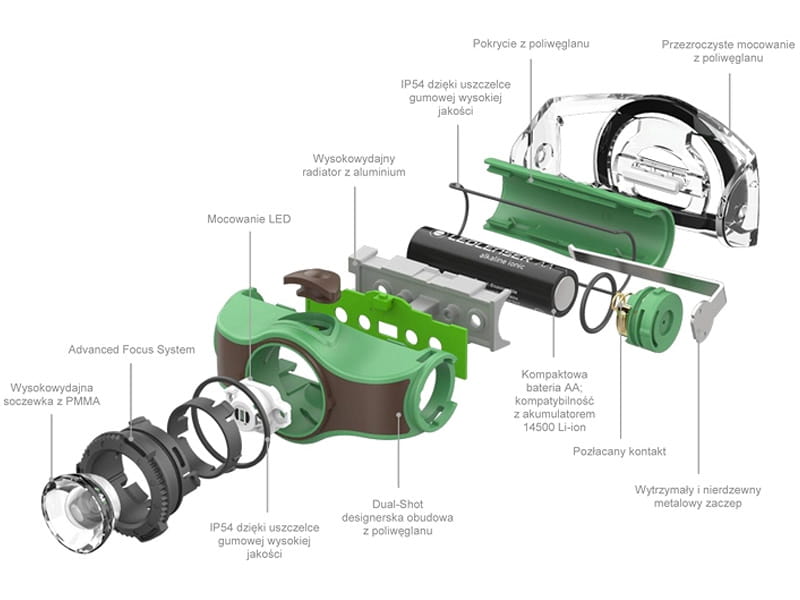 Pokrycie z poliwęglanu

Przezroczyste mocowanie z poliwęglanu

IP54 dzięki uszczelce gumowej wysokiej jakości

Wysokowydajny radiator z aluminium

Mocowanie LED

LEDLENSER AA
alkaline Ionic

Advanced Focus System

Wysokowydajna soczewka z PMMA

Kompaktowa bateria AA; kompatybilność z akumulatorem 14500 Li-ion

Pozłacany kontakt

Wytrzymały i nierdzewny metalowy zaczep

Dual-Shot designerska obudowa z poliwęglanu

IP54 dzięki uszczelce gumowej wysokiej jakości