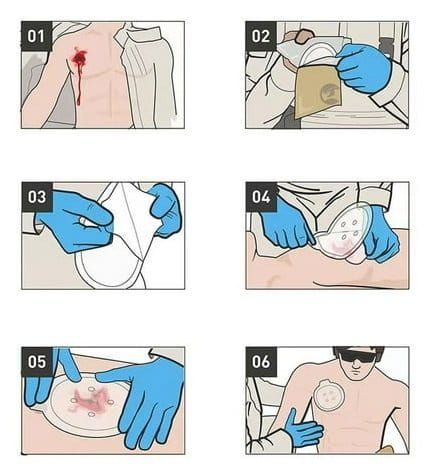 01

02

03

04

05

06