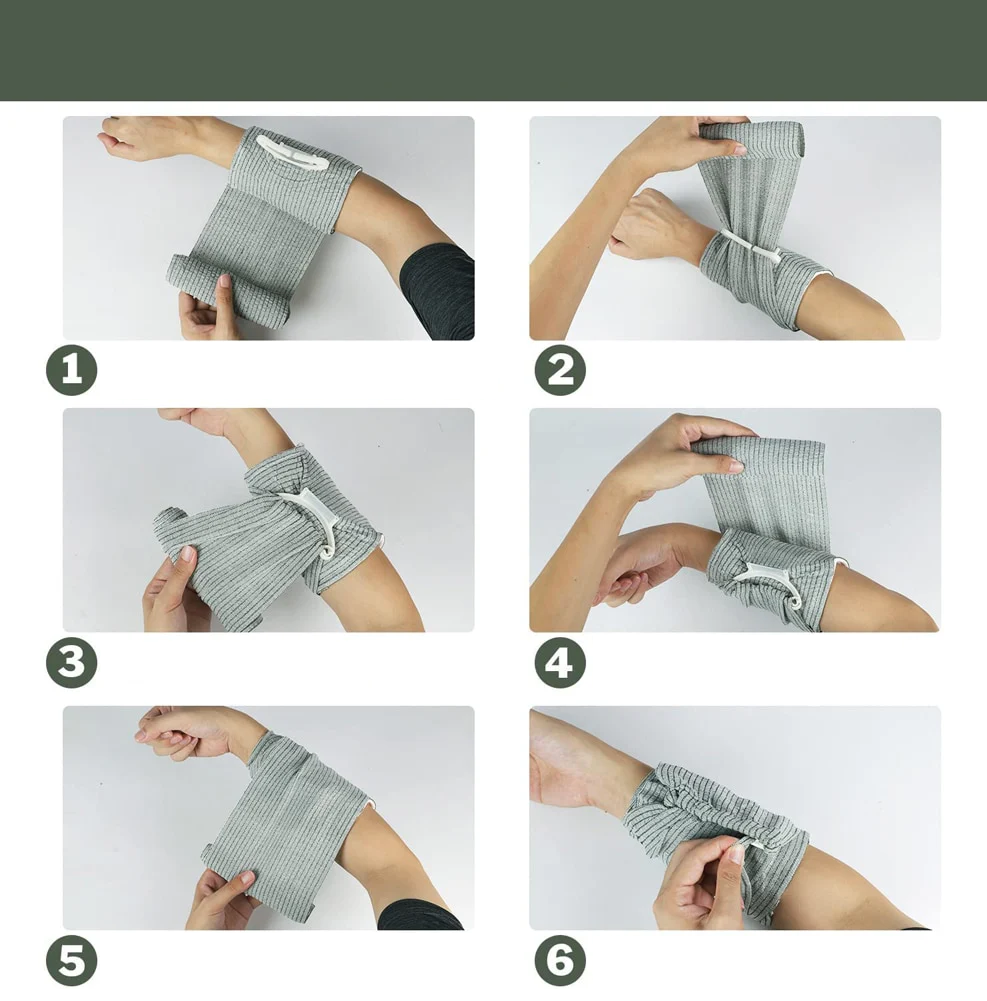 1

2

3

4

5

6