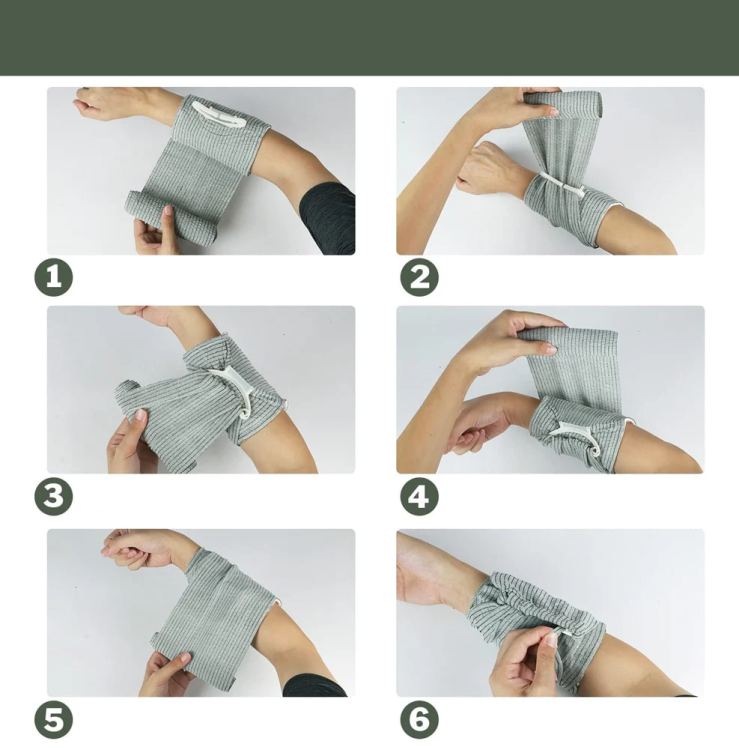 1

2

3

4

5

6